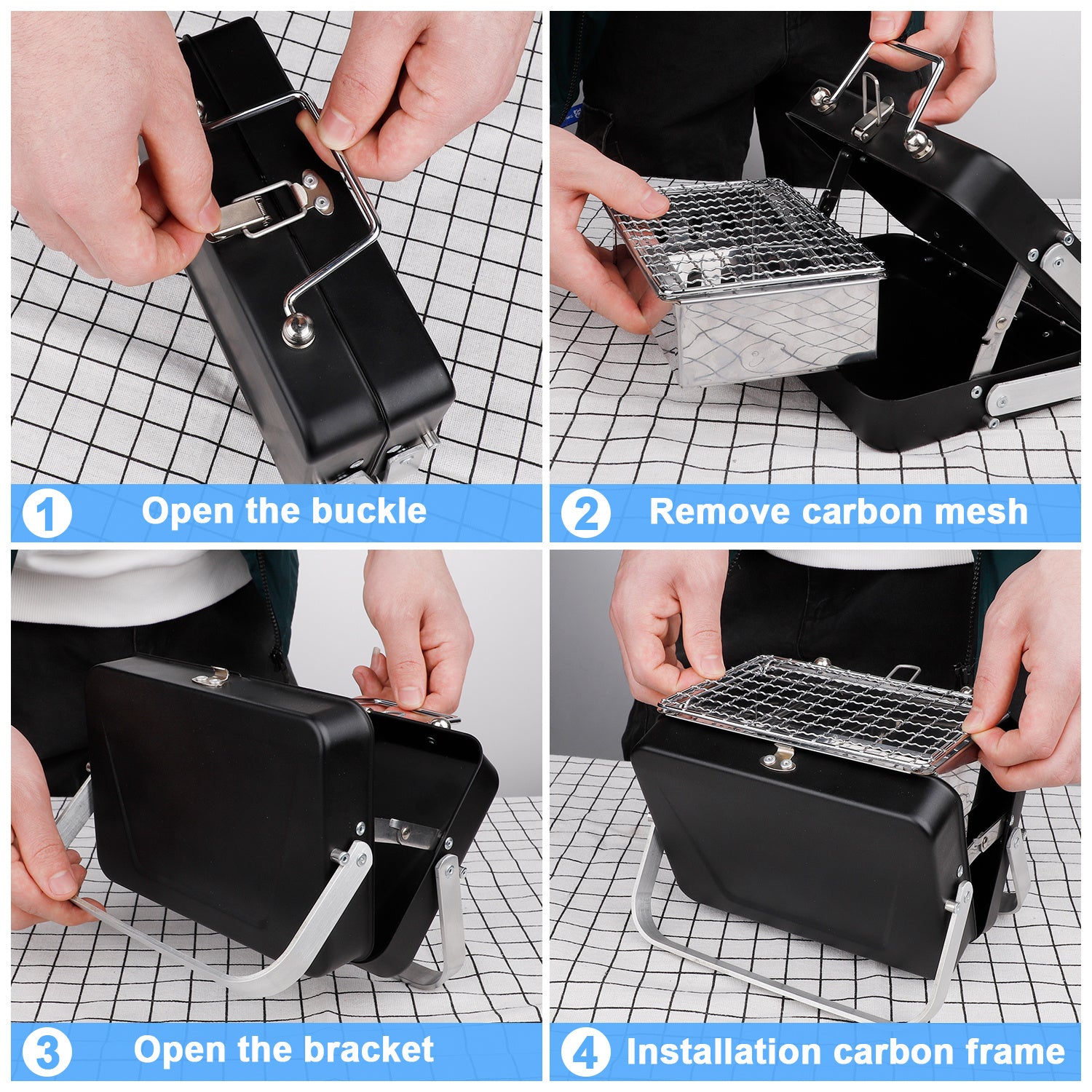 1 Open the buckle

2 Remove carbon mesh

3 Open the bracket

4 Installation carbon frame